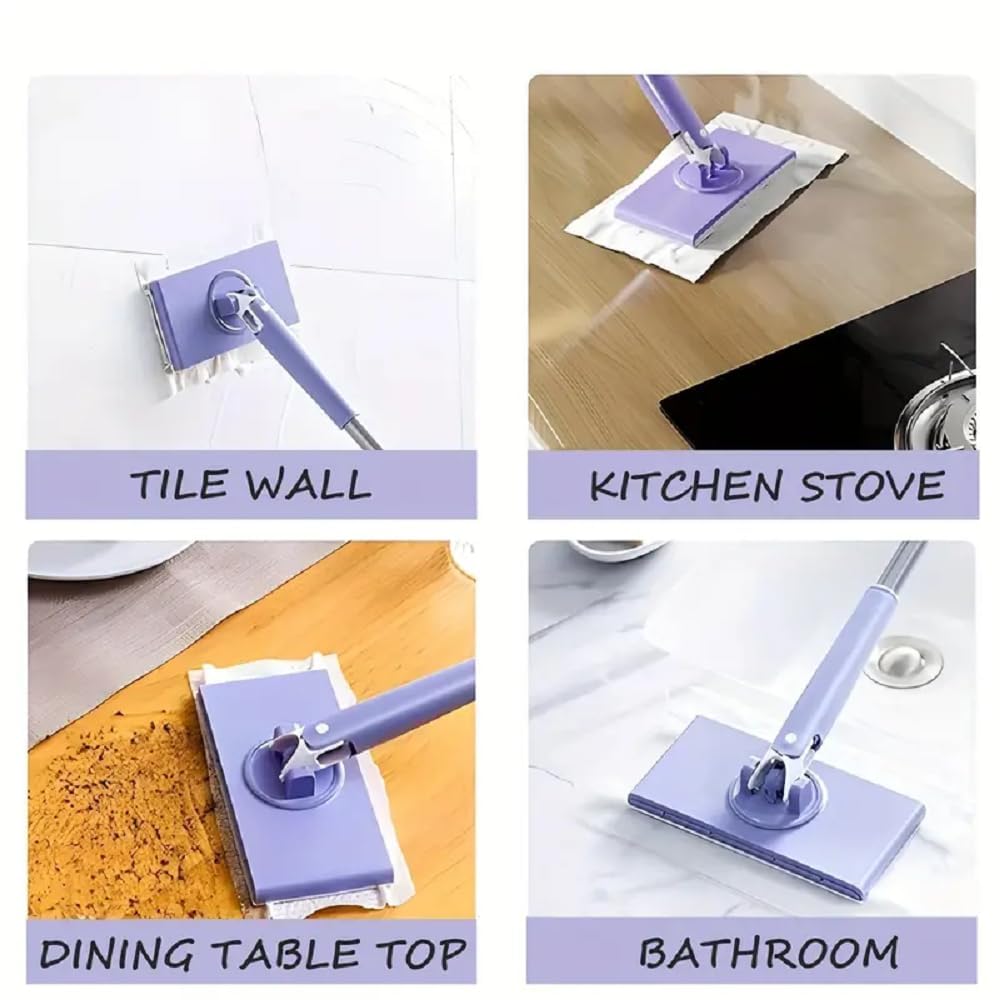 TILE WALL

KITCHEN STOVE

DINING TABLE TOP

BATHROOM